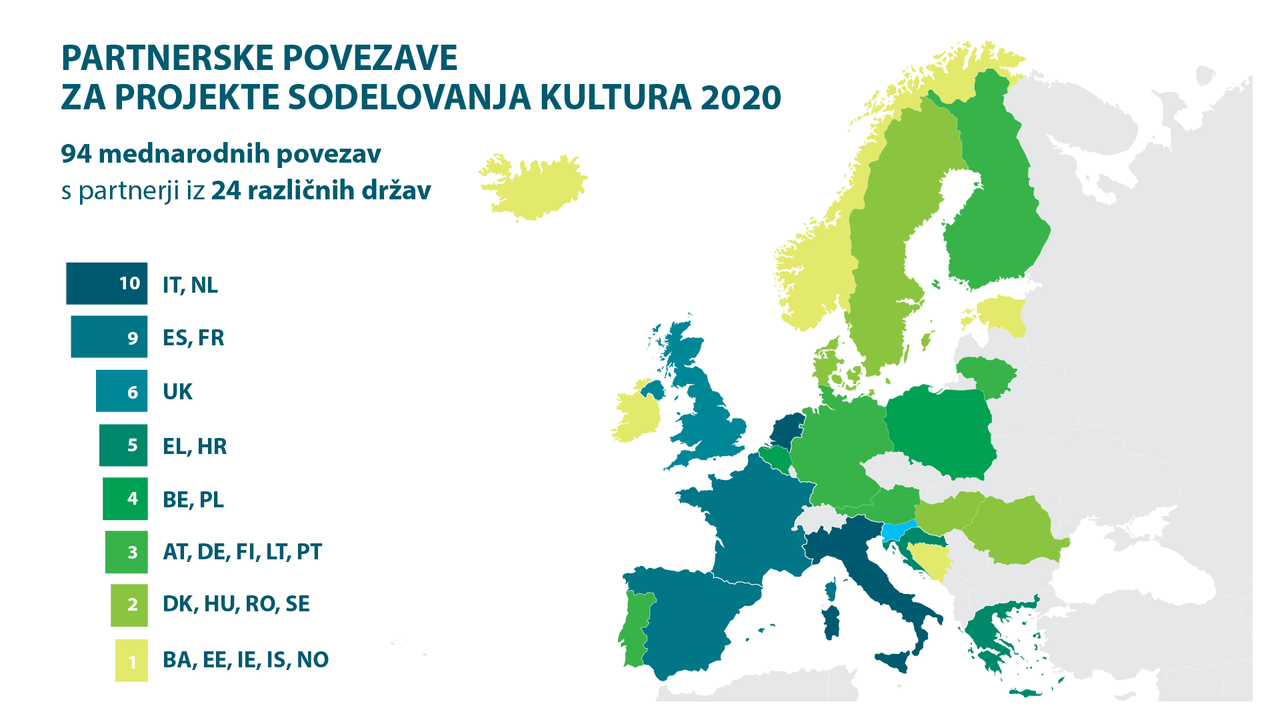 PARTNERSKE POVEZAVE
ZA PROJEKTE SODELOVANJA KULTURA 2020

94 mednarodnih povezav
s partnerji iz 24 različnih držav

10 IT, NL
9 ES, FR
6 UK
5 EL, HR
4 BE, PL
3 AT, DE, FI, LT, PT
2 DK, HU, RO, SE
1 BA, EE, IE, IS, NO